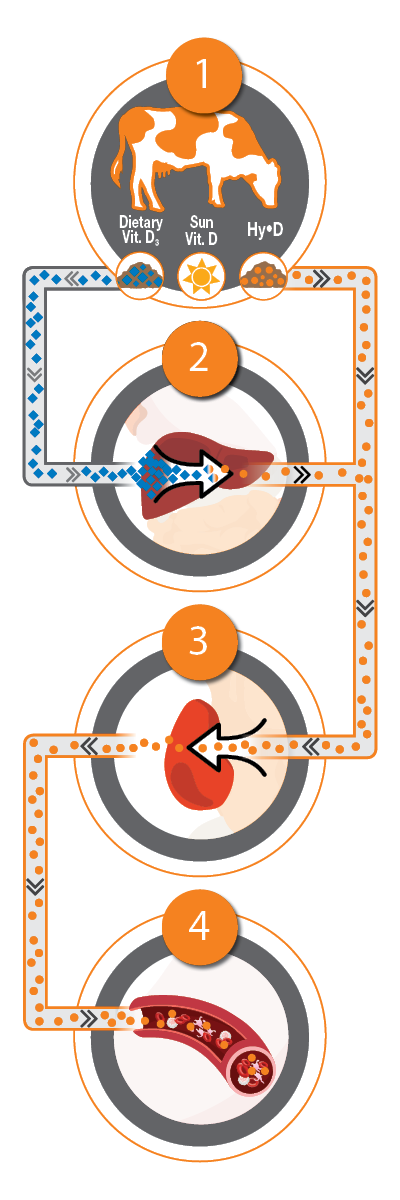 1

Dietary Vit. $D_3$

Sun Vit. D

Hy•D

2

3

4