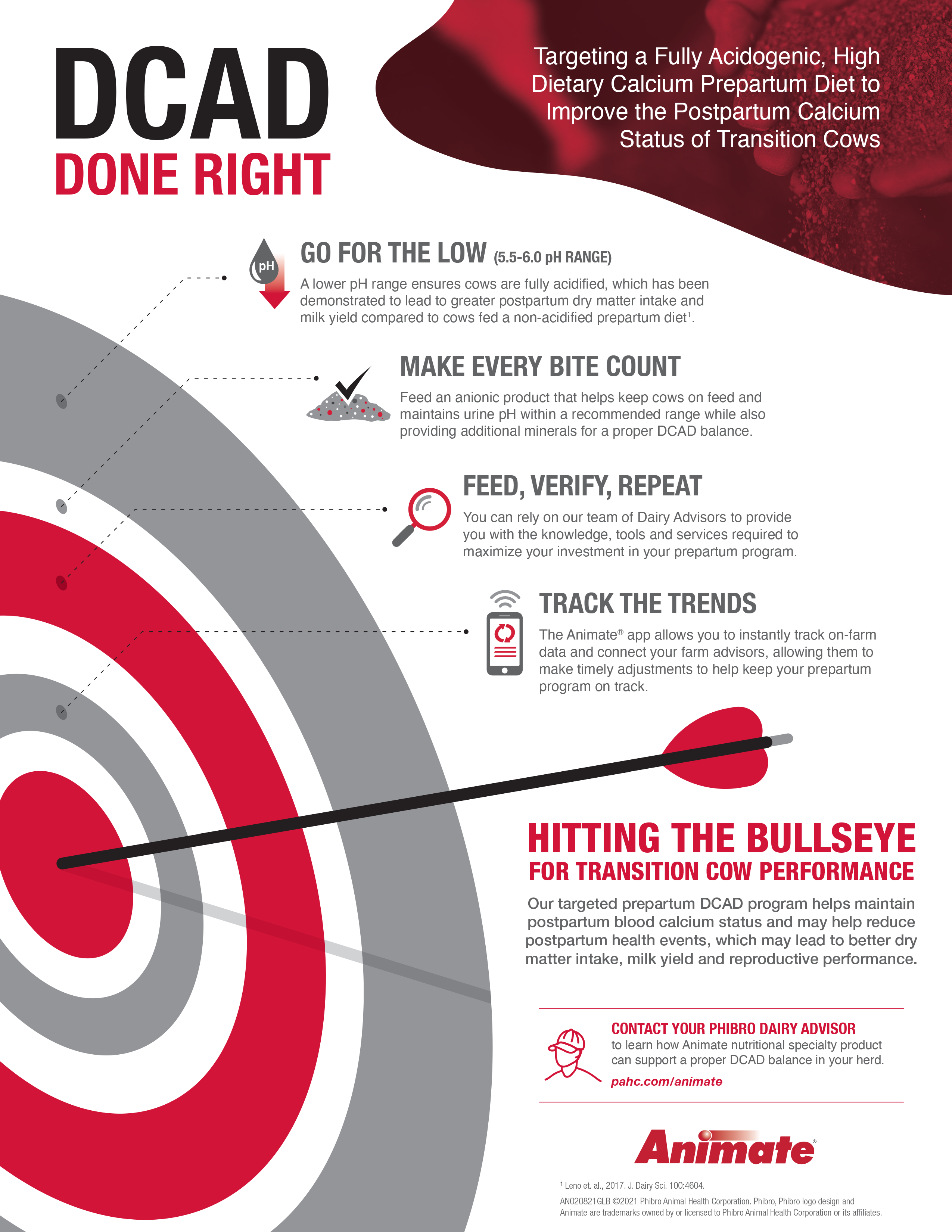 DCAD
DONE RIGHT

Targeting a Fully Acidogenic, High Dietary Calcium Prepartum Diet to Improve the Postpartum Calcium Status of Transition Cows

pH

GO FOR THE LOW (5.5-6.0 pH RANGE)
A lower pH range ensures cows are fully acidified, which has been demonstrated to lead to greater postpartum dry matter intake and milk yield compared to cows fed a non-acidified prepartum diet$^1$.

MAKE EVERY BITE COUNT
Feed an anionic product that helps keep cows on feed and maintains urine pH within a recommended range while also providing additional minerals for a proper DCAD balance.

FEED, VERIFY, REPEAT
You can rely on our team of Dairy Advisors to provide you with the knowledge, tools and services required to maximize your investment in your prepartum program.

TRACK THE TRENDS
The Animate® app allows you to instantly track on-farm data and connect your farm advisors, allowing them to make timely adjustments to help keep your prepartum program on track.

HITTING THE BULLSEYE
FOR TRANSITION COW PERFORMANCE
Our targeted prepartum DCAD program helps maintain postpartum blood calcium status and may help reduce postpartum health events, which may lead to better dry matter intake, milk yield and reproductive performance.

CONTACT YOUR PHIBRO DAIRY ADVISOR
to learn how Animate nutritional specialty product can support a proper DCAD balance in your herd.
pahc.com/animate

Animate®

$^1$ Leno et. al., 2017. J. Dairy Sci. 100:4604.
AN020821GLB ©2021 Phibro Animal Health Corporation. Phibro, Phibro logo design and Animate are trademarks owned by or licensed to Phibro Animal Health Corporation or its affiliates.