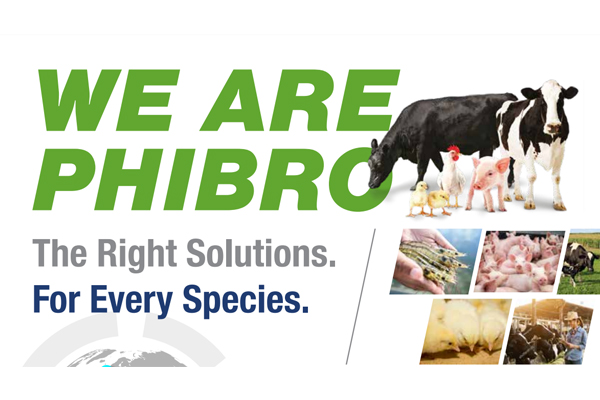 WE ARE PHIBRO

The Right Solutions.
For Every Species.